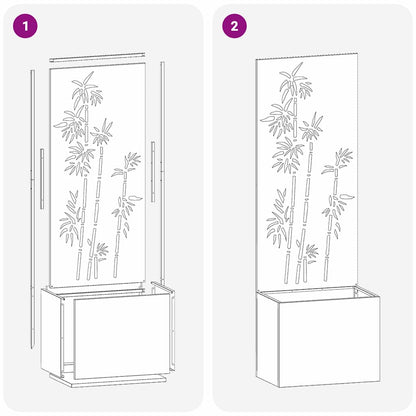 1

2