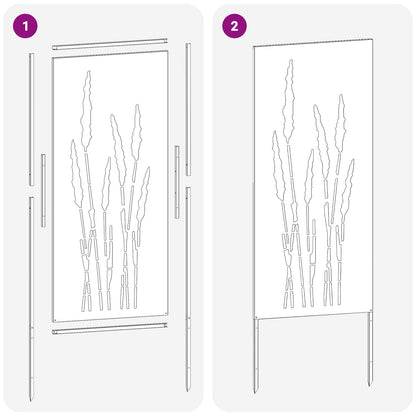 1

2