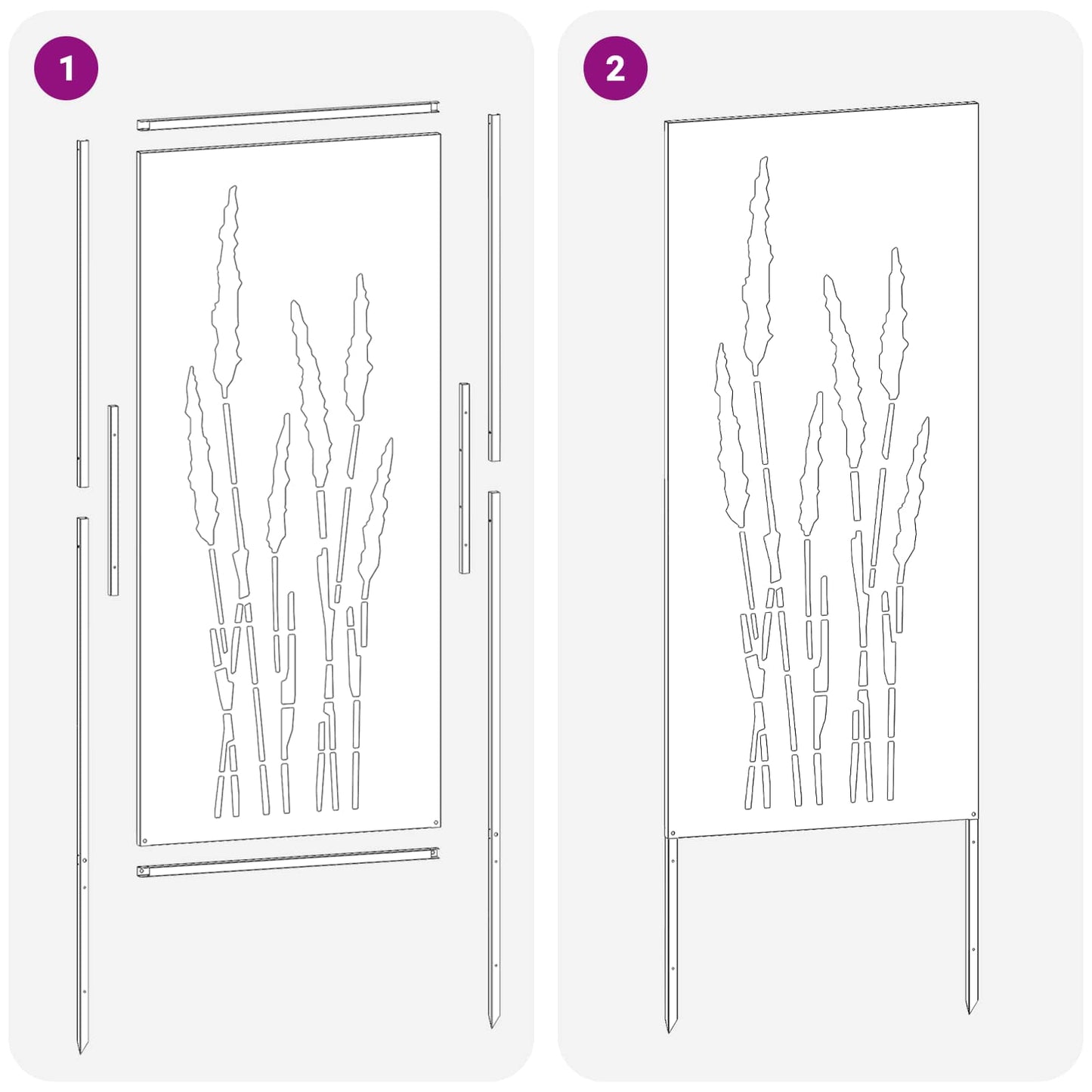 1

2