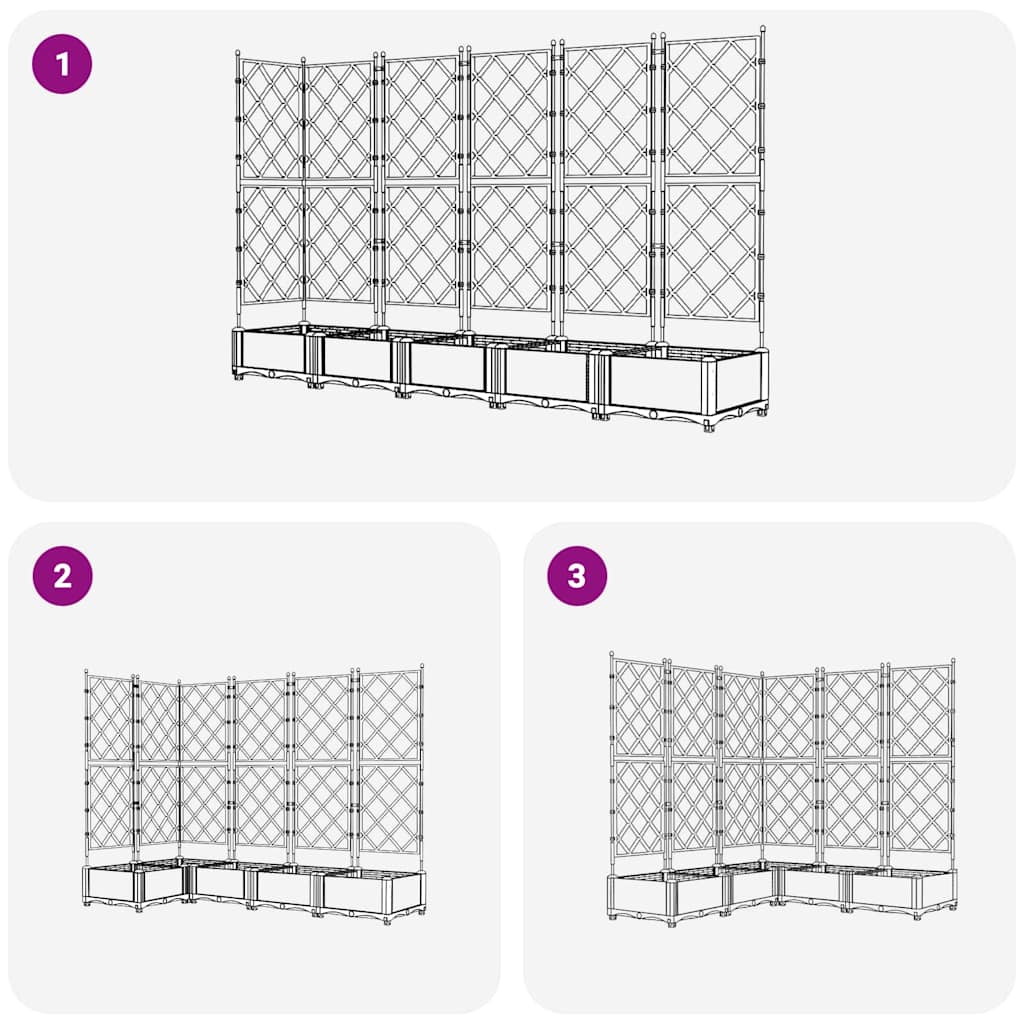 1

2

3