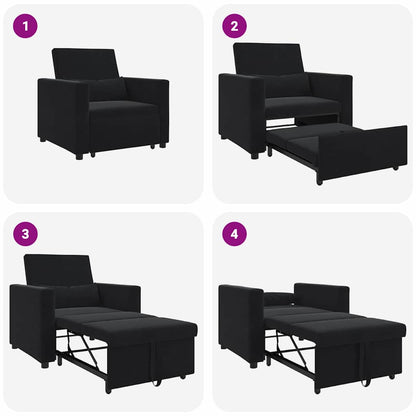 1

2

3

4