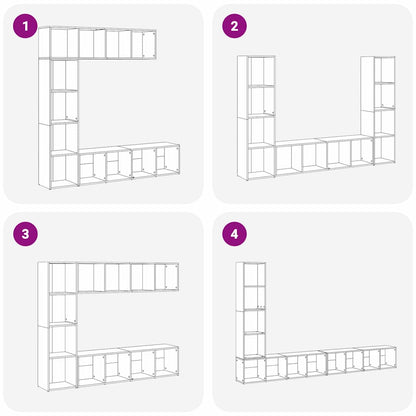 1

2

3

4