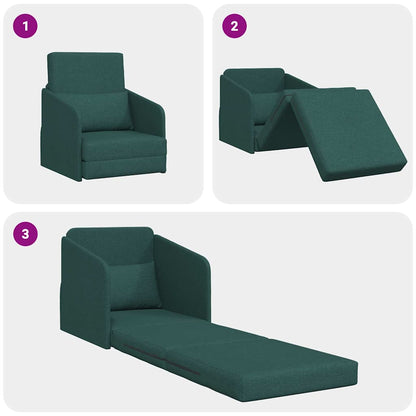 1

2

3