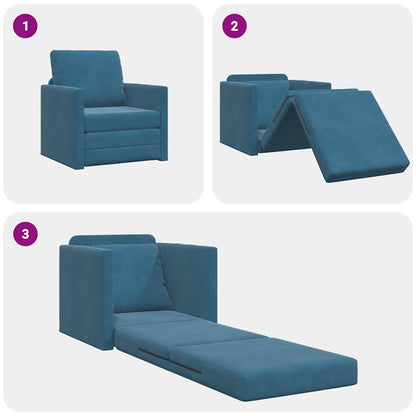 1

2

3