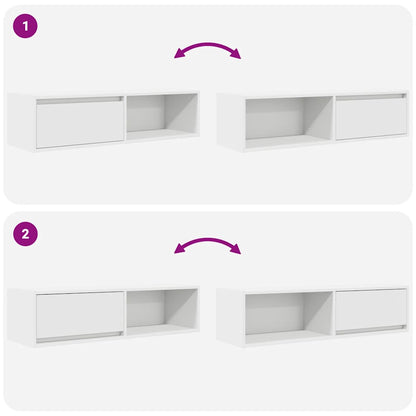 1

2