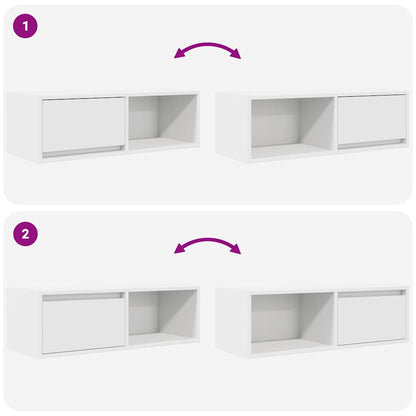 1

2