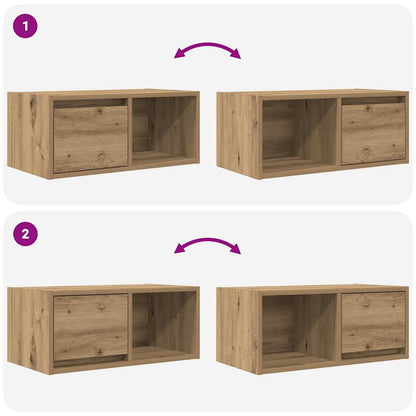 1

2