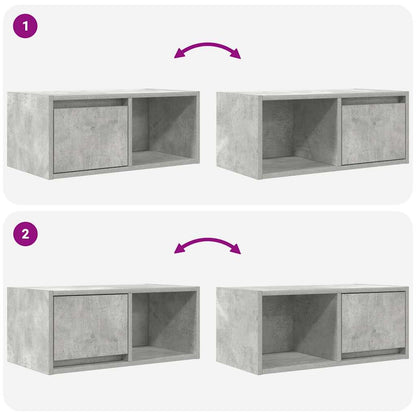 1

2