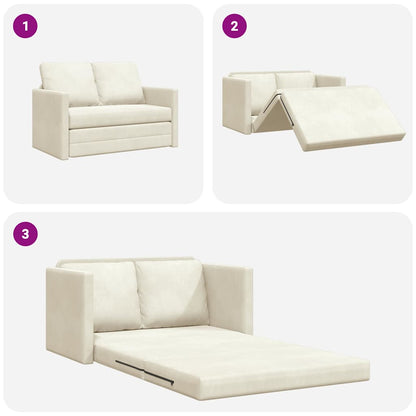 1

2

3