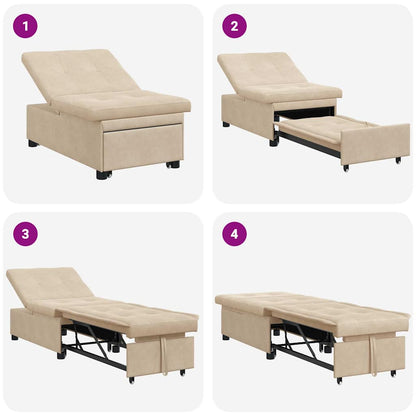 1

2

3

4