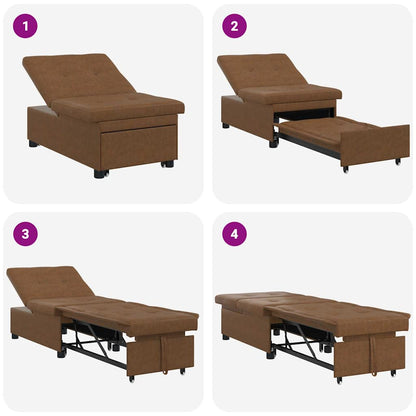 1

2

3

4