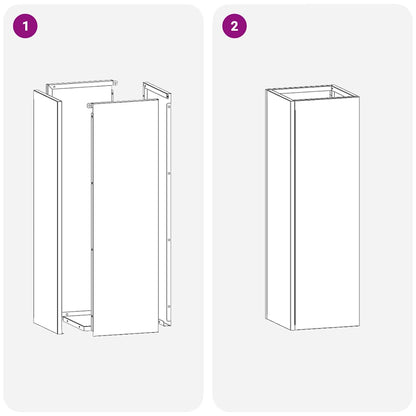 1

2