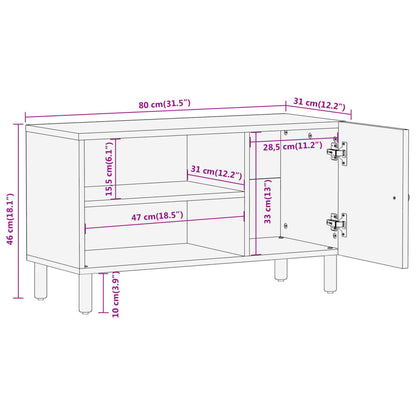 80 cm(31.5")
31 cm(12.2")
46 cm(18.1")
15,5 cm(6.1")
31 cm(12.2")
28,5 cm(11.2")
47 cm(18.5")
33 cm(13")
10 cm(3.9")