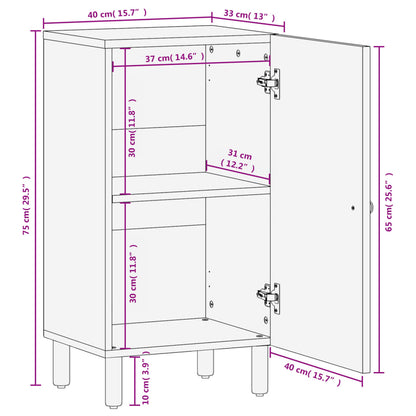 40 cm( 15.7" )

33 cm( 13" )

37 cm( 14.6" )

30 cm( 11.8" )

31 cm ( 12.2" )

75 cm( 29.5" )

65 cm( 25.6" )

30 cm( 11.8" )

10 cm( 3.9" )

40 cm( 15.7" )