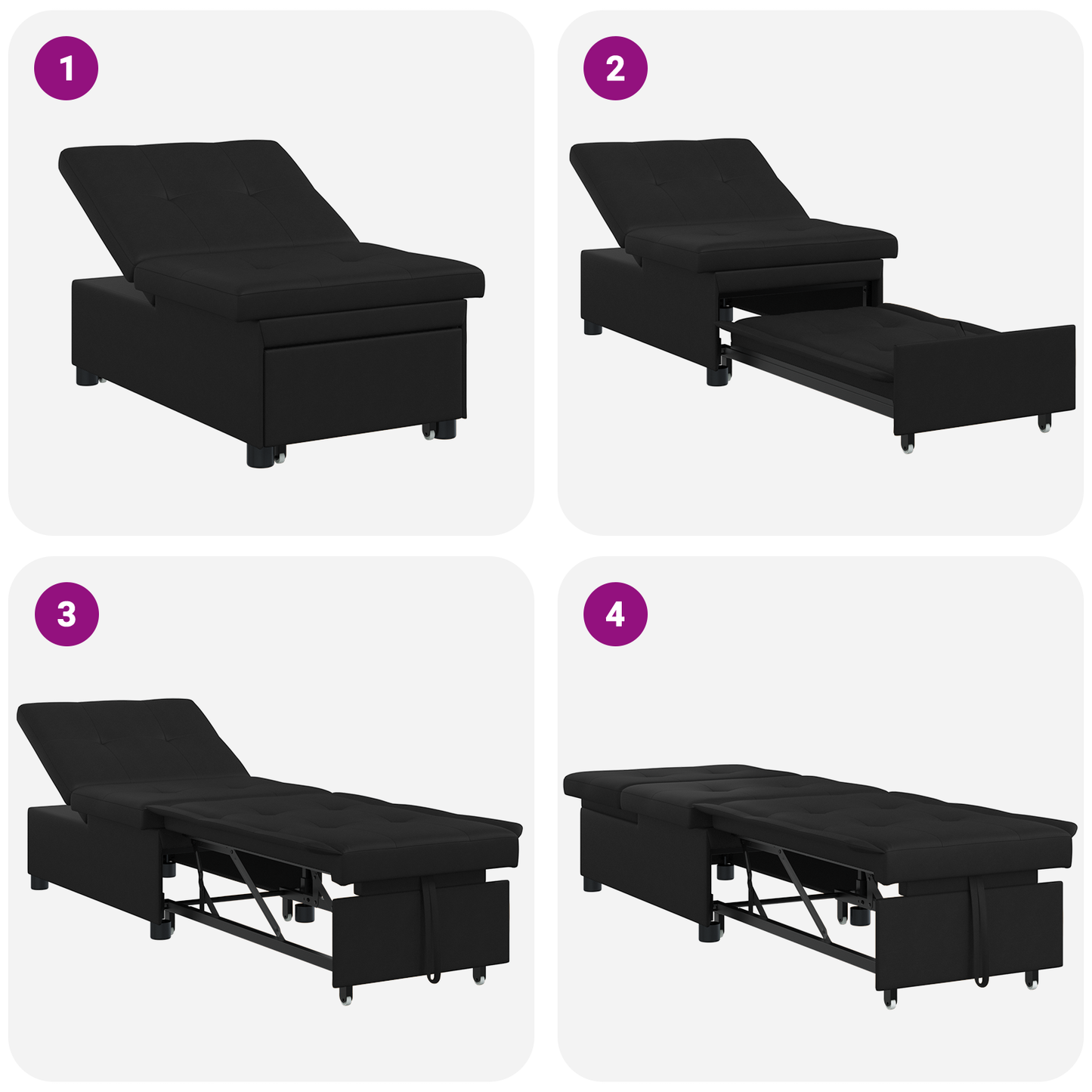 1

2

3

4