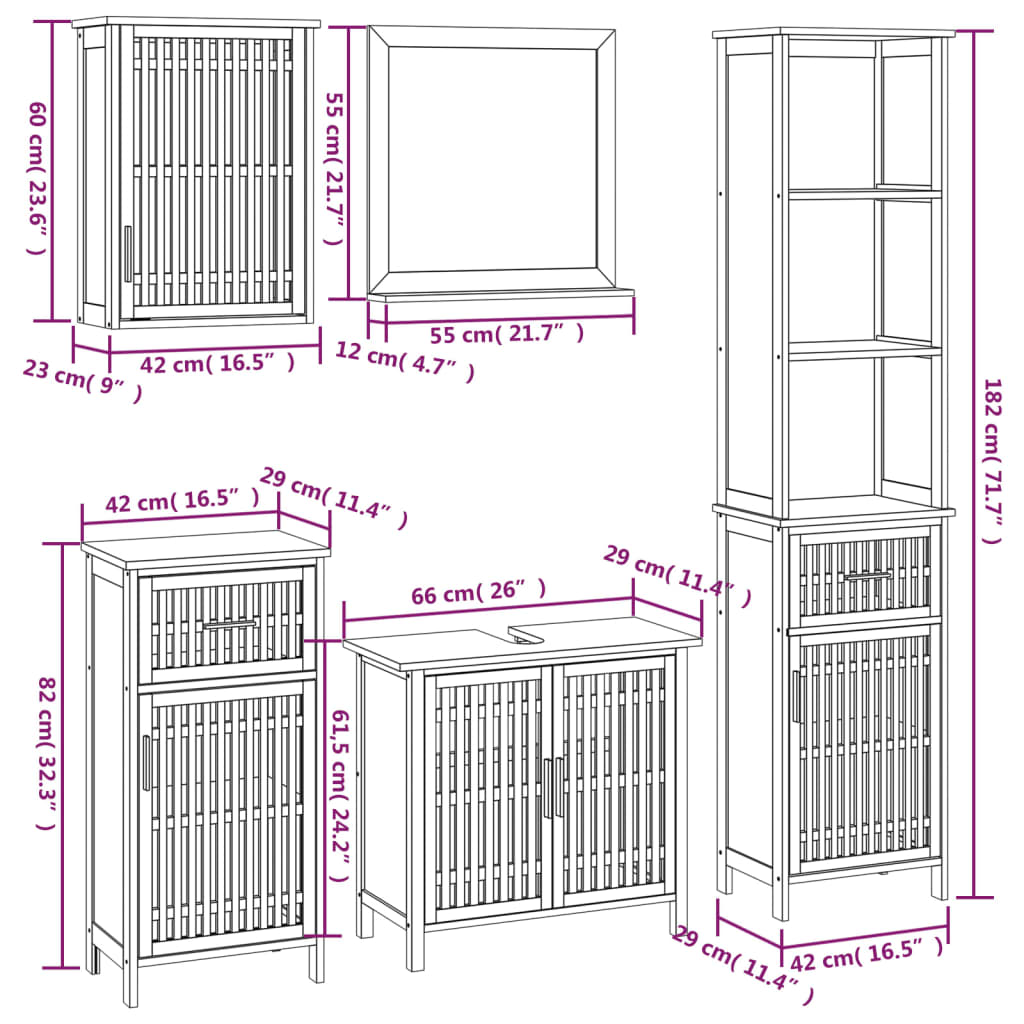 60 cm( 23.6" )

23 cm( 9" )

42 cm( 16.5" )

55 cm( 21.7" )

12 cm( 4.7" )

55 cm( 21.7" )

182 cm( 71.7" )

42 cm( 16.5" )

29 cm( 11.4" )

82 cm( 32.3" )

66 cm( 26" )

29 cm( 11.4" )

61,5 cm( 24.2" )

29 cm( 11.4" )

42 cm( 16.5" )